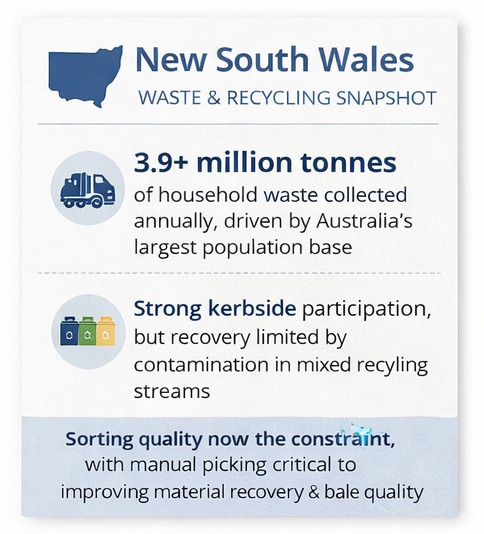 New South Wales
WASTE & RECYCLING SNAPSHOT

3.9+ million tonnes of household waste collected annually, driven by Australia's largest population base

Strong kerbside participation, but recovery limited by contamination in mixed recyling streams

Sorting quality now the constraint, with manual picking critical to improving material recovery & bale quality