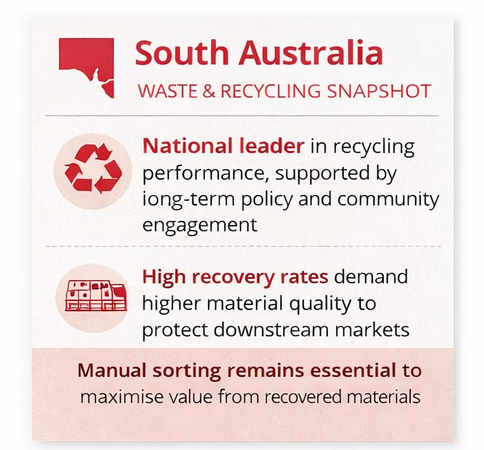 South Australia
WASTE & RECYCLING SNAPSHOT

National leader in recycling performance, supported by iong-term policy and community engagement

High recovery rates demand higher material quality to protect downstream markets

Manual sorting remains essential to maximise value from recovered materials