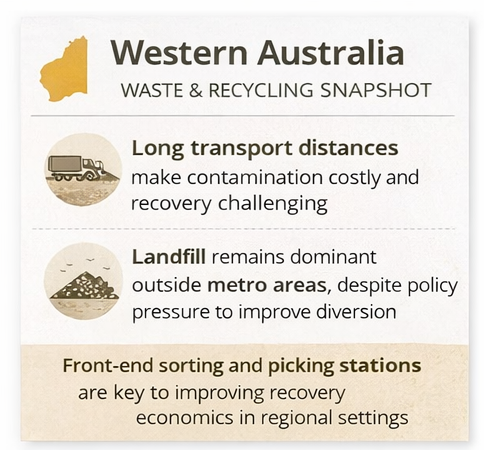 Western Australia
WASTE & RECYCLING SNAPSHOT

Long transport distances make contamination costly and recovery challenging

Landfill remains dominant outside metro areas, despite policy pressure to improve diversion

Front-end sorting and picking stations are key to improving recovery economics in regional settings